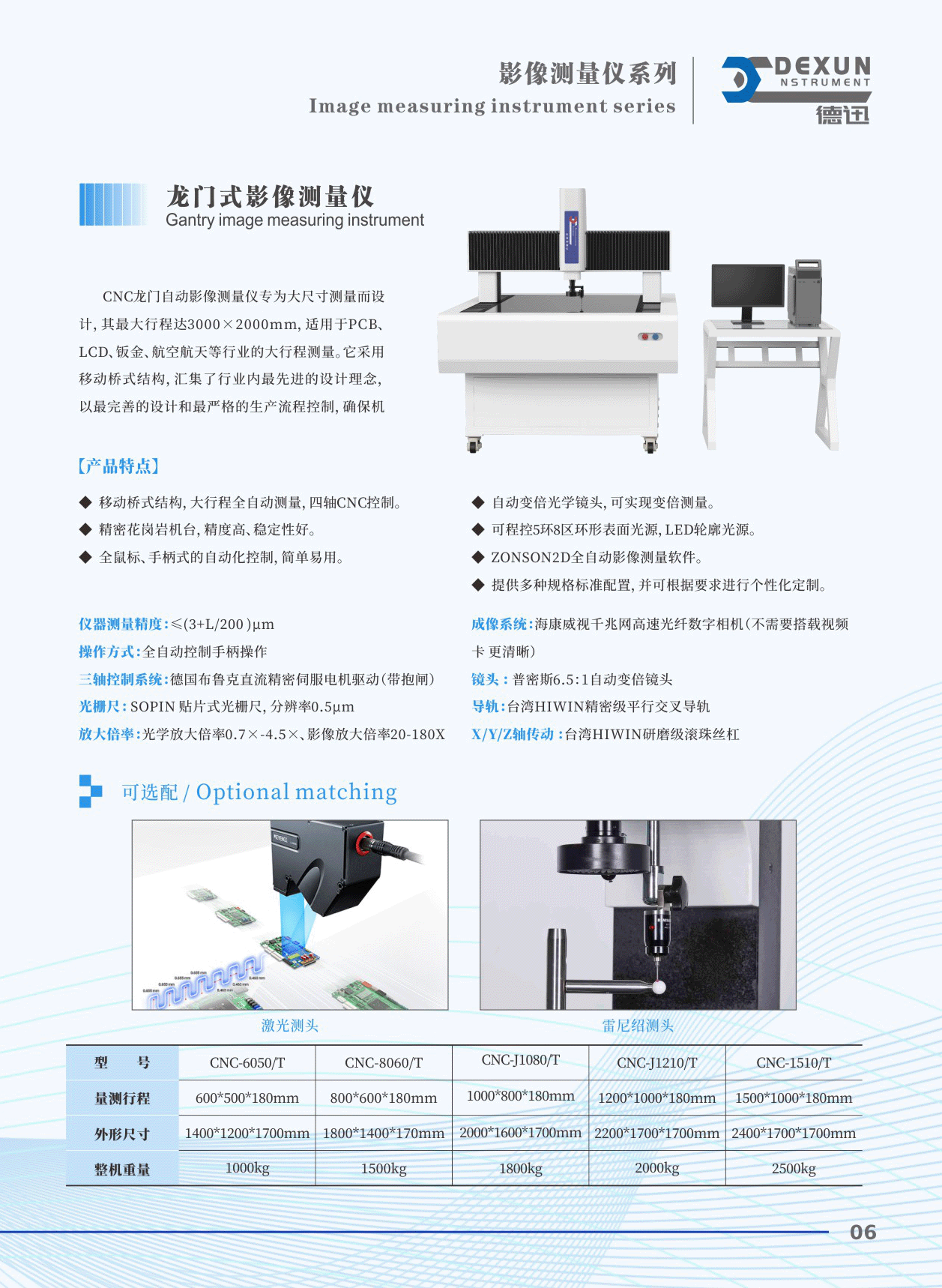 影像测量仪系列
Image measuring instrument series

DEXUN
NSTRUMENT
德迅

龙门式影像测量仪
Gantry image measuring instrument

CNC龙门自动影像测量仪专为大尺寸测量而设计，其最大行程达3000×2000mm，适用于PCB、LCD、钣金、航空航天等行业的大行程测量。它采用移动桥式结构，汇集了行业内最先进的设计理念，以最完善的设计和最严格的生产流程控制，确保机

【产品特点】

◆ 移动桥式结构，大行程全自动测量，四轴CNC控制。
◆ 精密花岗岩机台，精度高、稳定性好。
◆ 全鼠标、手柄式的自动化控制，简单易用。

◆ 自动变倍光学镜头，可实现变倍测量。
◆ 可程控5环8区环形表面光源，LED轮廓光源。
◆ ZONSON2D全自动影像测量软件。
◆ 提供多种规格标准配置，并可根据要求进行个性化定制。

仪器测量精度：≤(3+L/200)μm
操作方式：全自动控制手柄操作
三轴控制系统：德国布鲁克直流精密伺服电机驱动（带抱闸）
光栅尺：SOPIN 贴片式光栅尺，分辨率0.5μm
放大倍率：光学放大倍率0.7×-4.5×、影像放大倍率20-180X

成像系统：海康威视千兆网高速光纤数字相机（不需要搭载视频卡 更清晰）
镜头：普密斯6.5:1自动变倍镜头
导轨：台湾HIWIN精密级平行交叉导轨
X/Y/Z轴传动：台湾HIWIN研磨级滚珠丝杠

可选配 / Optional matching

激光测头

雷尼绍测头

| 型　　号 | CNC-6050/T | CNC-8060/T | CNC-J1080/T | CNC-J1210/T | CNC-1510/T |
|---|---|---|---|---|---|
| 量测行程 | 600*500*180mm | 800*600*180mm | 1000*800*180mm | 1200*1000*180mm | 1500*1000*180mm |
| 外形尺寸 | 1400*1200*1700mm | 1800*1400*170mm | 2000*1600*1700mm | 2200*1700*1700mm | 2400*1700*1700mm |
| 整机重量 | 1000kg | 1500kg | 1800kg | 2000kg | 2500kg |

06